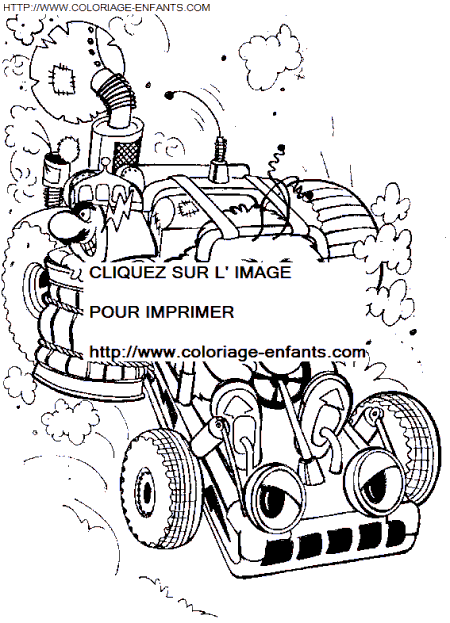 HTTP://WWW.COLORIAGE-ENFANTS.COM

CLIQUEZ SUR L' IMAGE

POUR IMPRIMER

http://www.coloriage-enfants.com