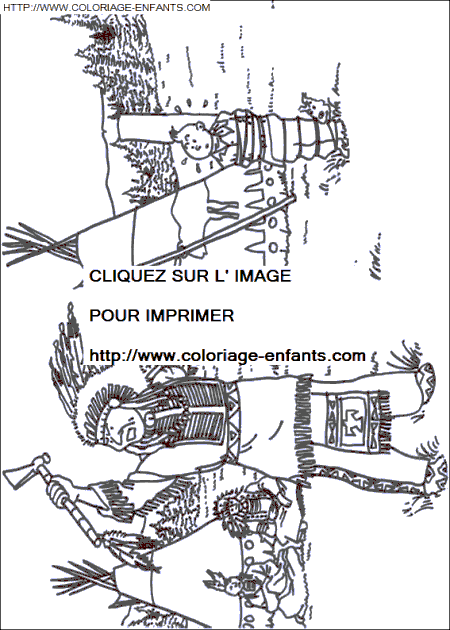 HTTP://WWW.COLORIAGE-ENFANTS.COM

CLIQUEZ SUR L' IMAGE

POUR IMPRIMER

http://www.coloriage-enfants.com