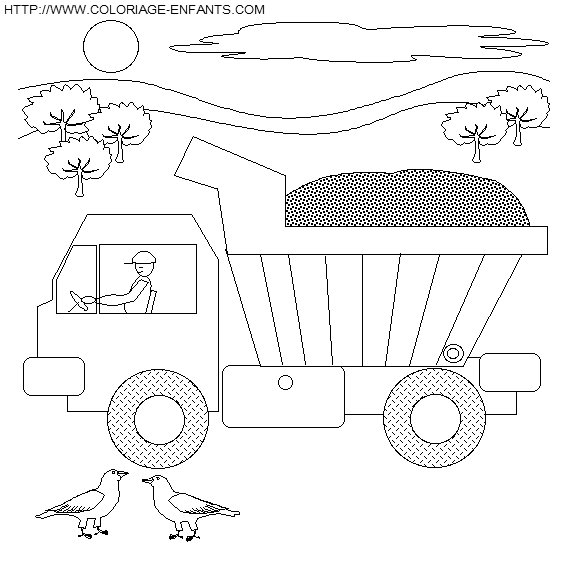 HTTP://WWW.COLORIAGE-ENFANTS.COM